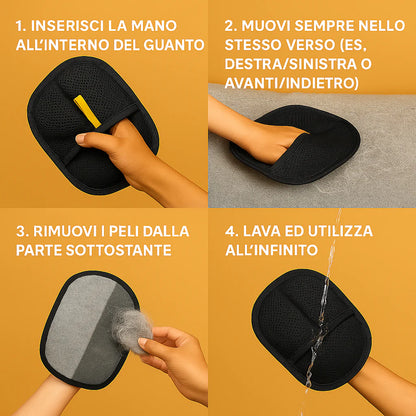 1. INSERISCI LA MANO ALL'INTERNO DEL GUANTO

2. MUOVI SEMPRE NELLO STESSO VERSO (ES, DESTRA/SINISTRA O AVANTI/INDIETRO)

3. RIMUOVI I PELI DALLA PARTE SOTTOSTANTE

4. LAVA ED UTILIZZA ALL'INFINITO