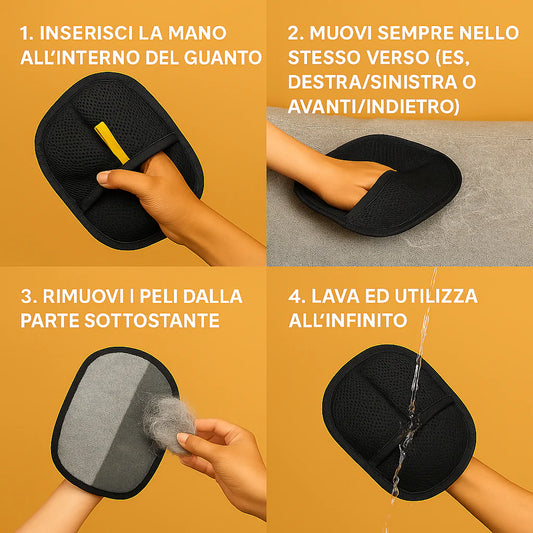 1. INSERISCI LA MANO ALL'INTERNO DEL GUANTO

2. MUOVI SEMPRE NELLO STESSO VERSO (ES, DESTRA/SINISTRA O AVANTI/INDIETRO)

3. RIMUOVI I PELI DALLA PARTE SOTTOSTANTE

4. LAVA ED UTILIZZA ALL'INFINITO